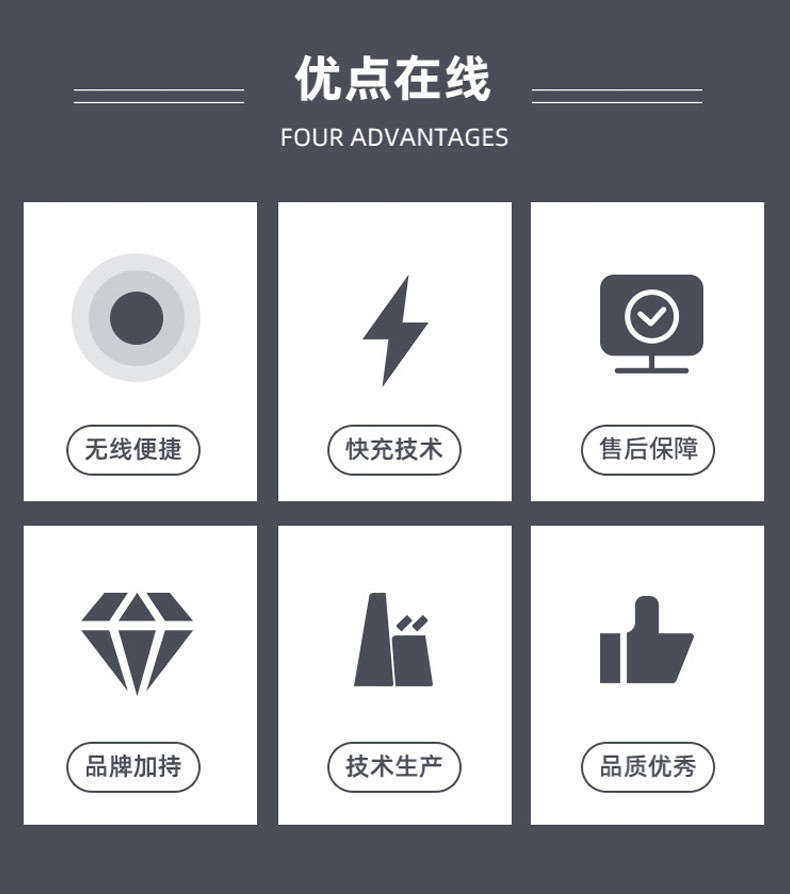 优点在线

FOUR ADVANTAGES

无线便捷

快充技术

售后保障

品牌加持

技术生产

品质优秀